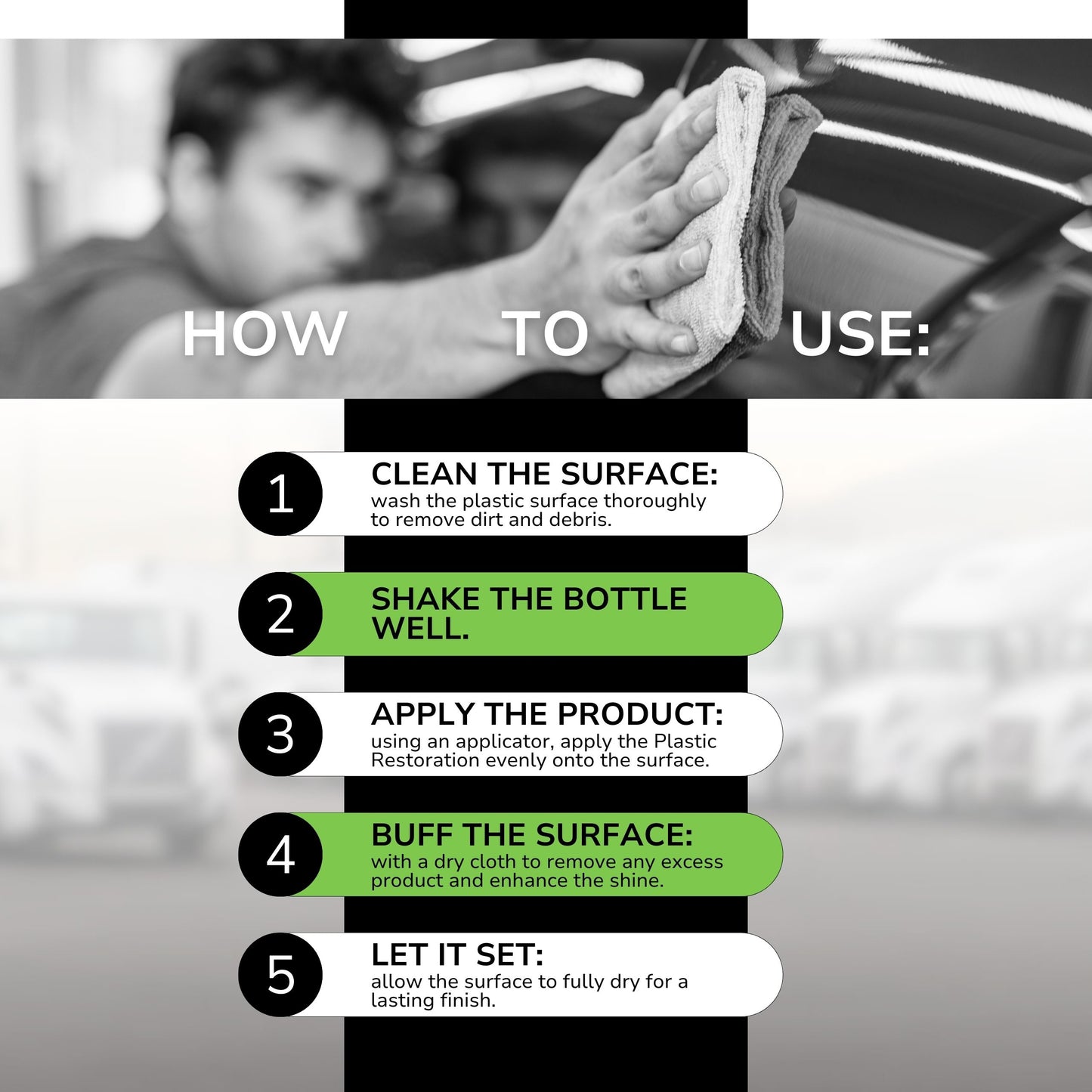 HOW TO USE:

1
CLEAN THE SURFACE:
wash the plastic surface thoroughly to remove dirt and debris.

2
SHAKE THE BOTTLE WELL.

3
APPLY THE PRODUCT:
using an applicator, apply the Plastic Restoration evenly onto the surface.

4
BUFF THE SURFACE:
with a dry cloth to remove any excess product and enhance the shine.

5
LET IT SET:
allow the surface to fully dry for a lasting finish.